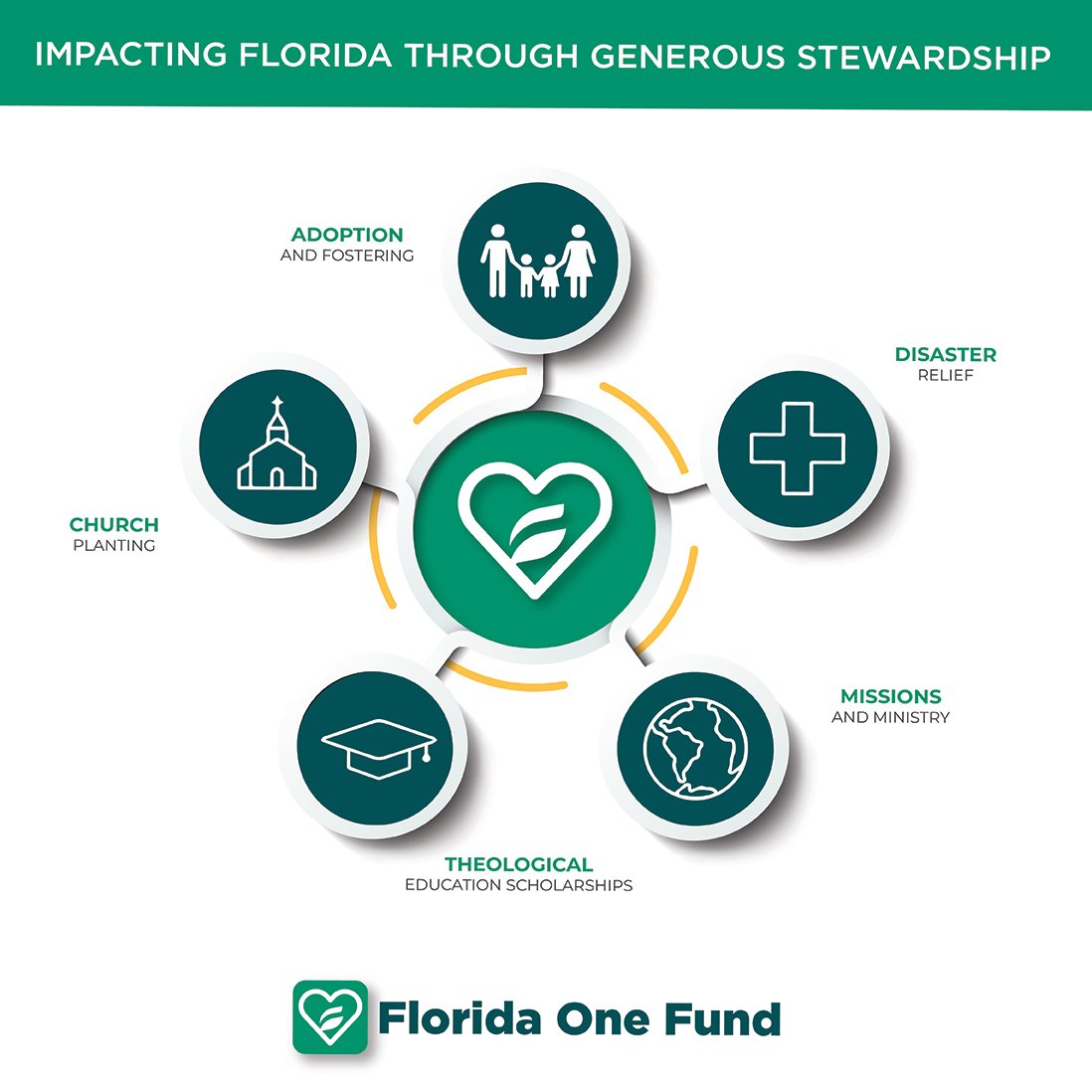 IMPACTING FLORIDA THROUGH GENEROUS STEWARDSHIP

ADOPTION
AND FOSTERING

DISASTER
RELIEF

CHURCH
PLANTING

MISSIONS
AND MINISTRY

THEOLOGICAL
EDUCATION SCHOLARSHIPS

Florida One Fund